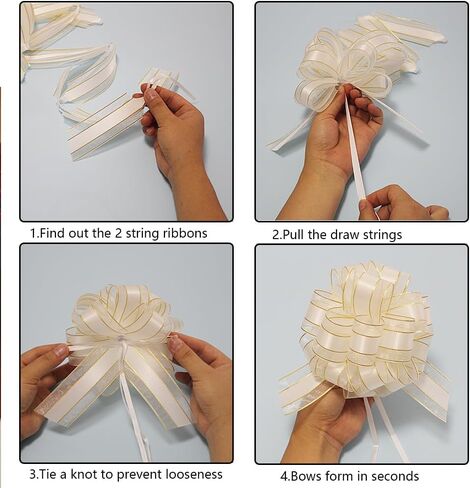 1.Find out the 2 string ribbons

2.Pull the draw strings

3.Tie a knot to prevent looseness

4.Bows form in seconds