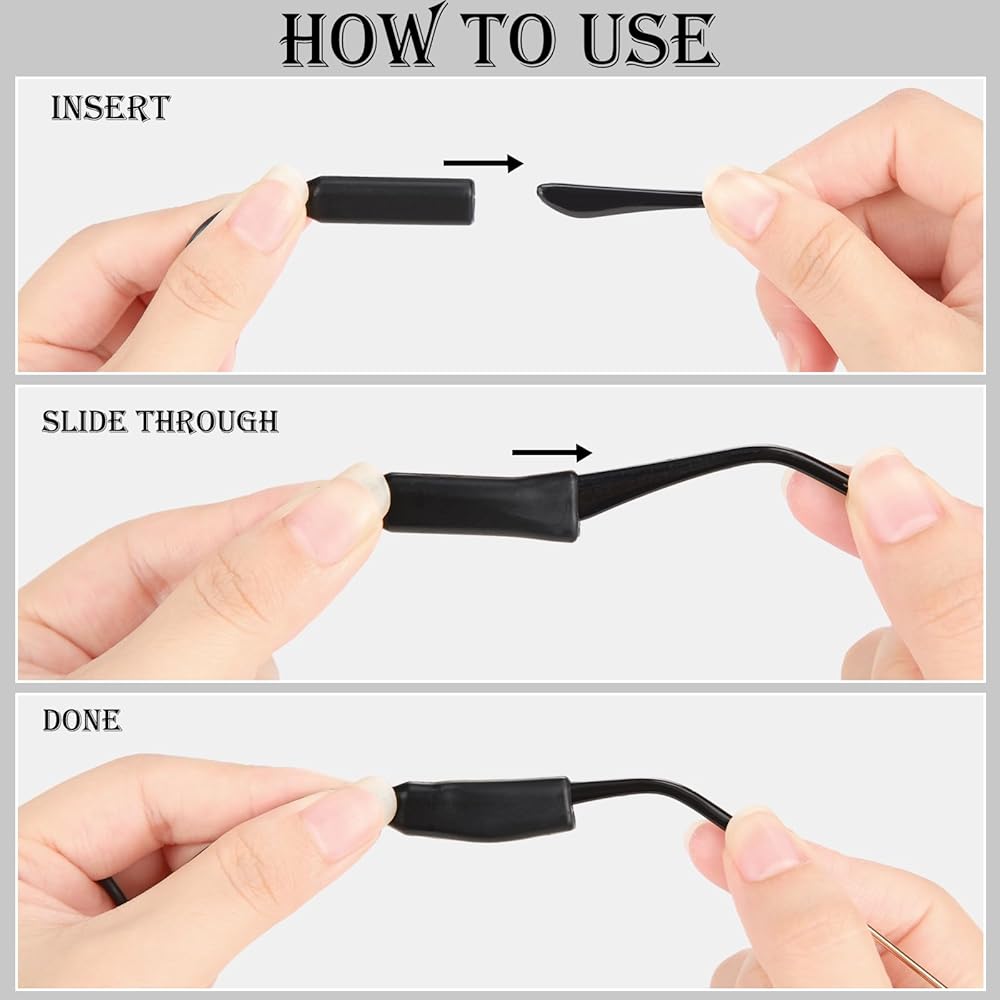 HOW TO USE

INSERT

SLIDE THROUGH

DONE