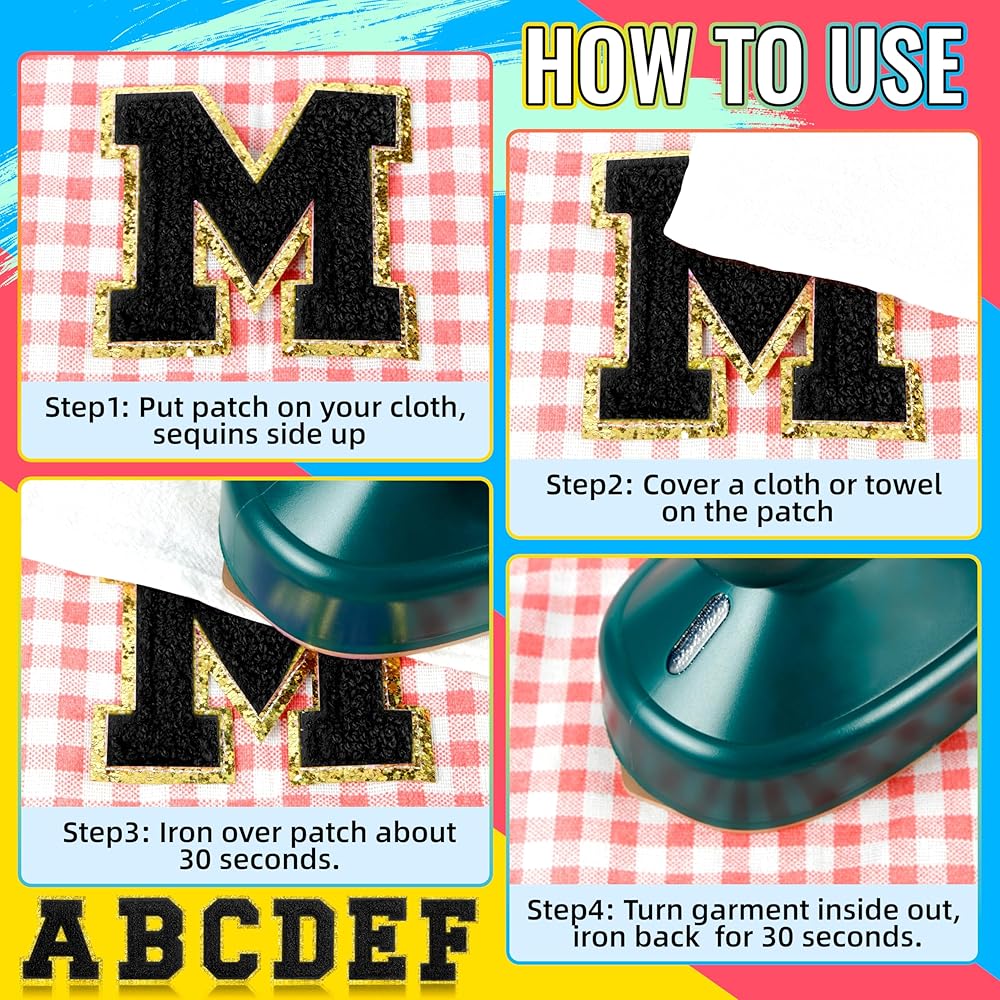 HOW TO USE

M

Step1: Put patch on your cloth, sequins side up

M

Step2: Cover a cloth or towel on the patch

M

Step3: Iron over patch about 30 seconds.

Step4: Turn garment inside out, iron back for 30 seconds.

ABCDEF