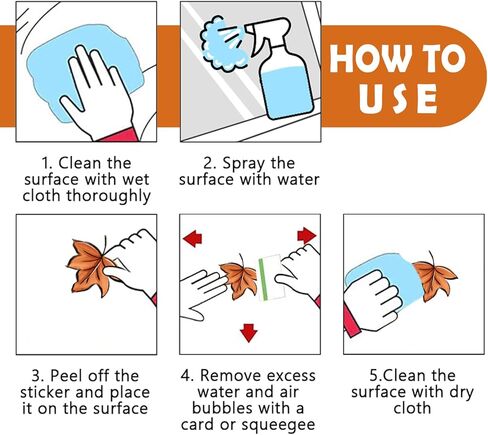 HOW TO USE

1. Clean the surface with wet cloth thoroughly

2. Spray the surface with water

3. Peel off the sticker and place it on the surface

4. Remove excess water and air bubbles with a card or squeegee

5.Clean the surface with dry cloth