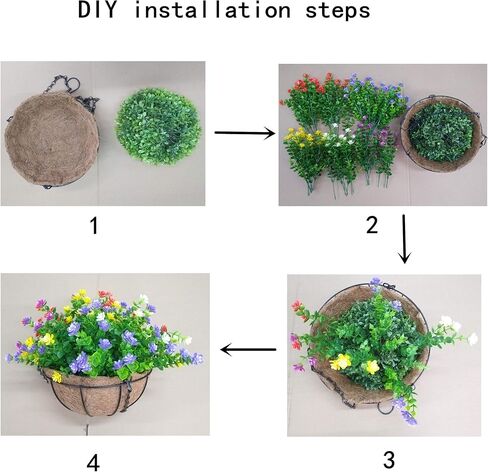 DIY installation steps

1

2

4

3