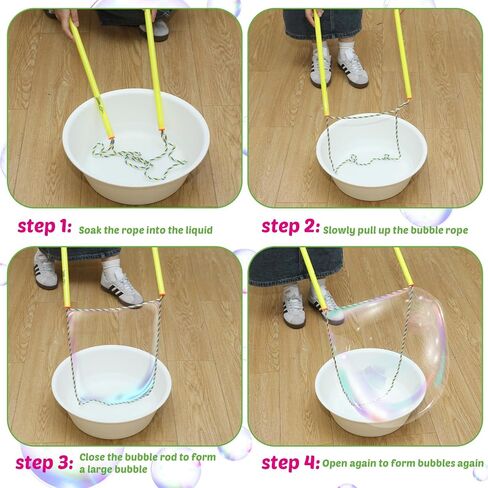 step 1: Soak the rope into the liquid

step 2: Slowly pull up the bubble rope

step 3: Close the bubble rod to form a large bubble

step 4: Open again to form bubbles again