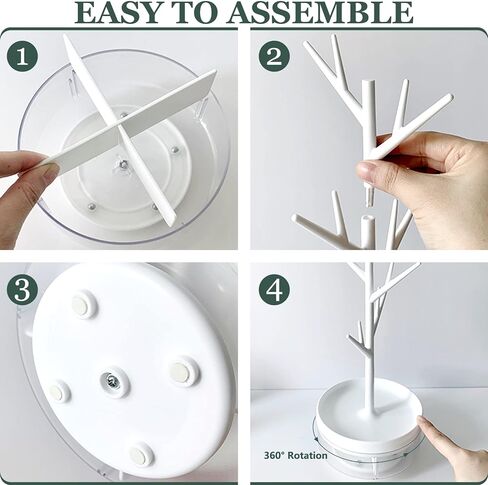 EASY TO ASSEMBLE

1

2

3

4

360° Rotation