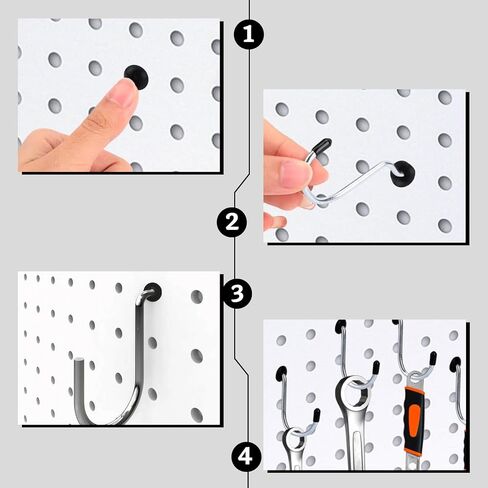 1
2
3
4