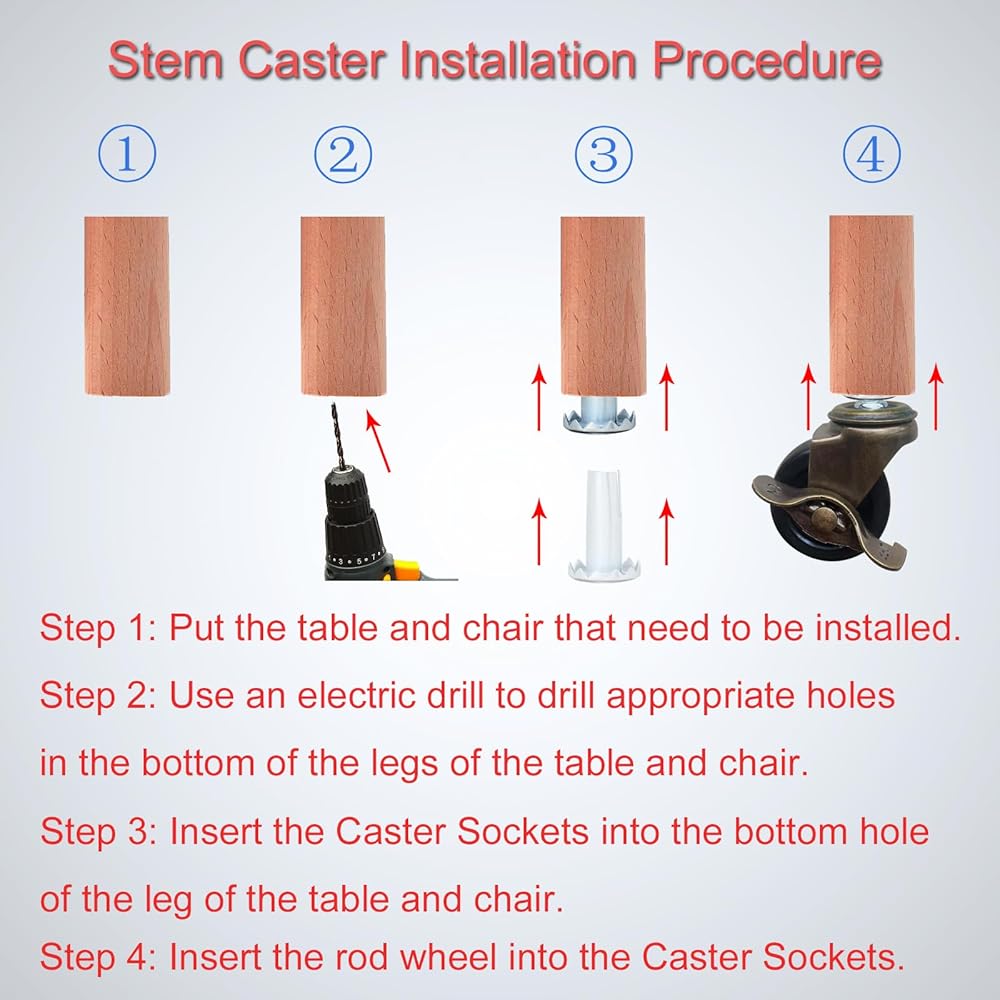 Stem Caster Installation Procedure

①

②

③

④

Step 1: Put the table and chair that need to be installed.

Step 2: Use an electric drill to drill appropriate holes in the bottom of the legs of the table and chair.

Step 3: Insert the Caster Sockets into the bottom hole of the leg of the table and chair.

Step 4: Insert the rod wheel into the Caster Sockets.