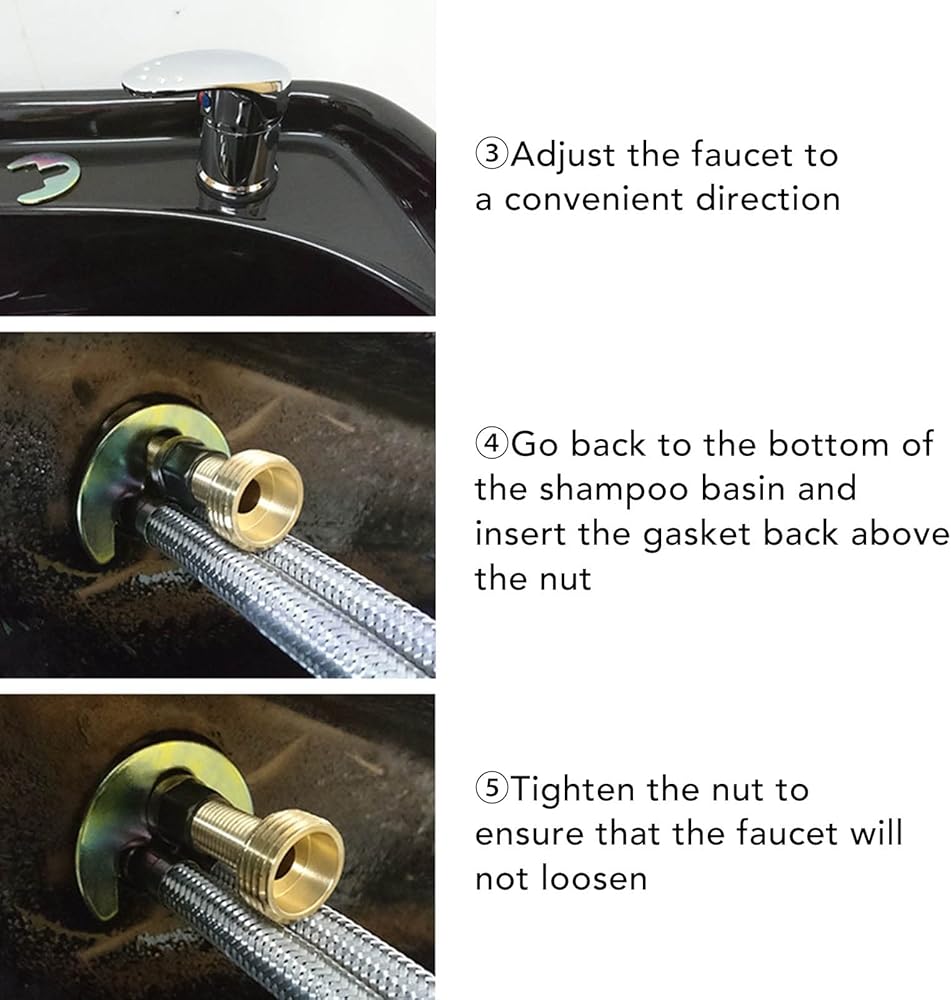 ③Adjust the faucet to a convenient direction

④Go back to the bottom of the shampoo basin and insert the gasket back above the nut

⑤Tighten the nut to ensure that the faucet will not loosen