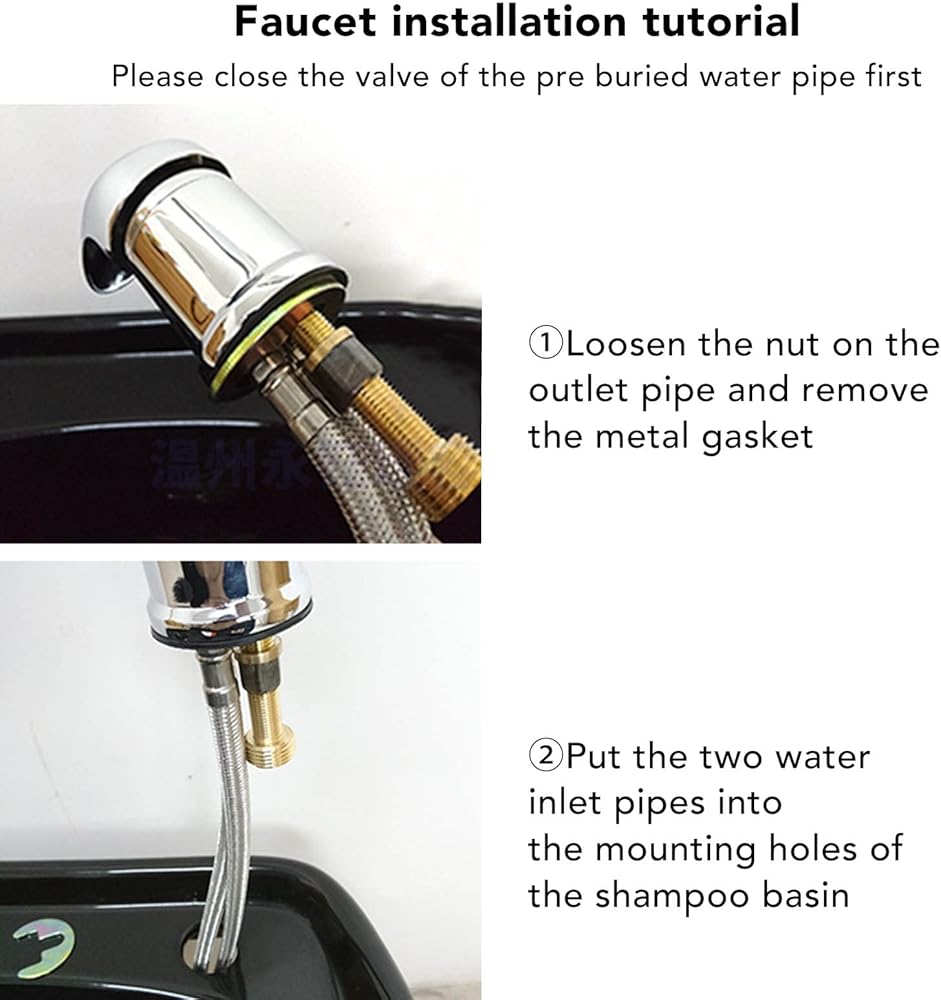 Faucet installation tutorial

Please close the valve of the pre buried water pipe first

温州永

①Loosen the nut on the outlet pipe and remove the metal gasket

②Put the two water inlet pipes into the mounting holes of the shampoo basin