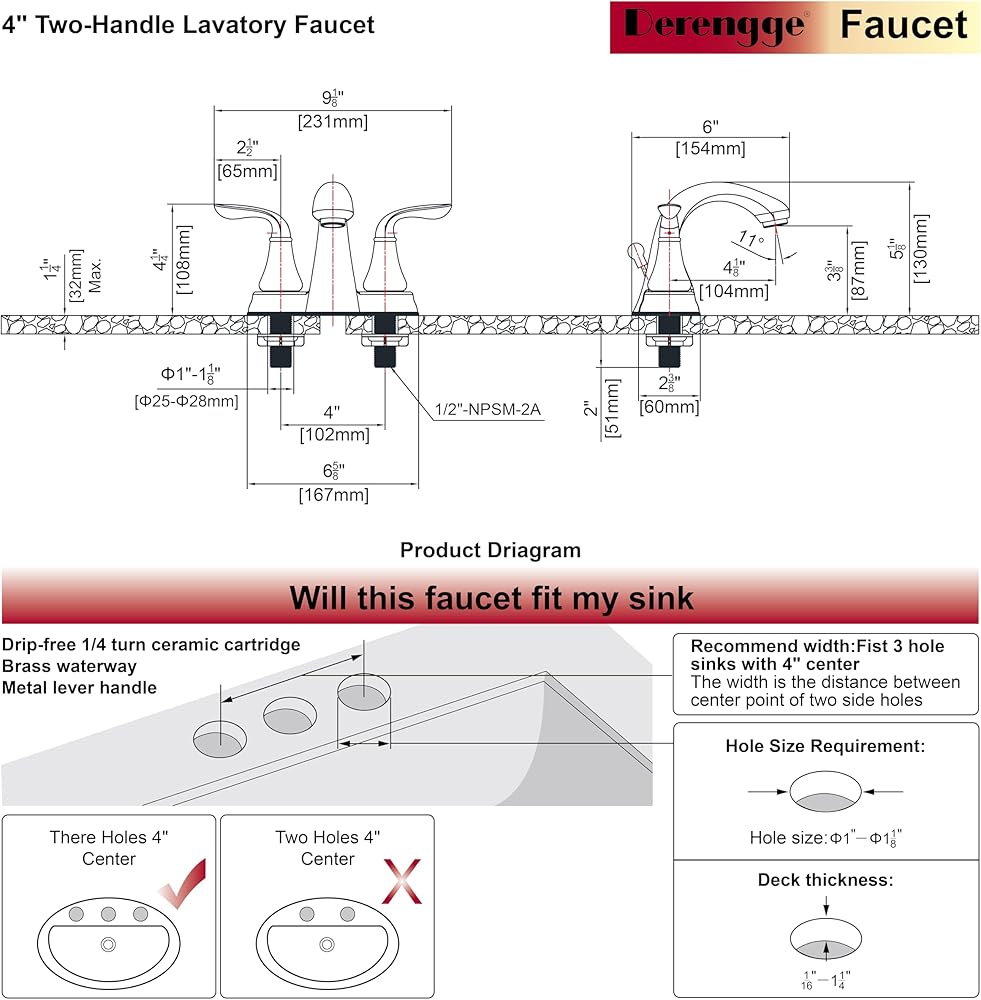 4" Two-Handle Lavatory Faucet

Derengge® Faucet

$9\frac{1}{8}$"
[231mm]

$2\frac{1}{2}$"
[65mm]

$4\frac{1}{4}$"
[108mm]

$1\frac{1}{4}$"
[32mm]
Max.

Φ1"-$1\frac{1}{8}$"
[Φ25-Φ28mm]

4"
[102mm]

1/2"-NPSM-2A

$6\frac{5}{8}$"
[167mm]

6"
[154mm]

11°

$4\frac{1}{8}$"
[104mm]

$3\frac{3}{8}$"
[87mm]

$5\frac{1}{8}$"
[130mm]

2"
[51mm]

$2\frac{3}{8}$"
[60mm]

Product Driagram

Will this faucet fit my sink

Drip-free 1/4 turn ceramic cartridge
Brass waterway
Metal lever handle

Recommend width:Fist 3 hole sinks with 4" center
The width is the distance between center point of two side holes

Hole Size Requirement:

Hole size:Φ1"−Φ$1\frac{1}{8}$"

Deck thickness:

$\frac{1}{16}$"−$1\frac{1}{4}$"

There Holes 4" Center

Two Holes 4" Center