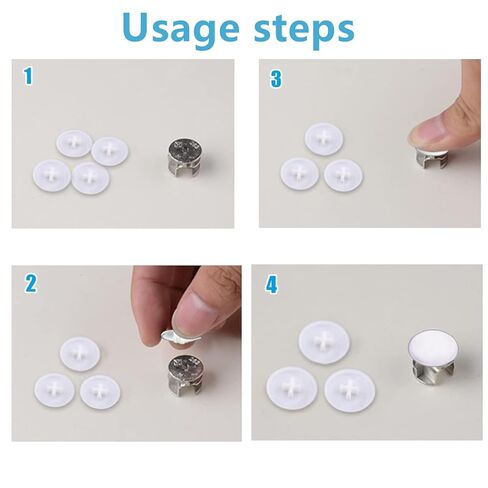 Usage steps

1

3

2

4