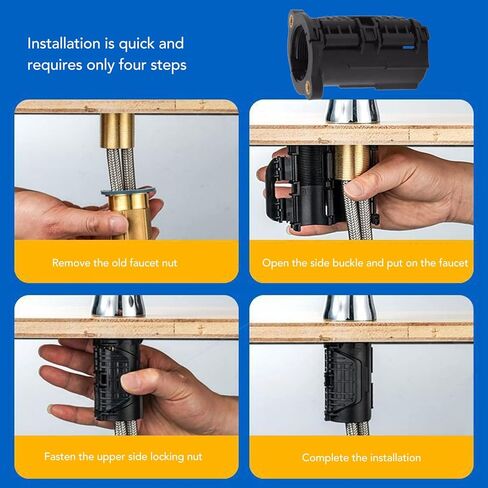 Installation is quick and requires only four steps

Remove the old faucet nut

Open the side buckle and put on the faucet

Fasten the upper side locking nut

Complete the installation