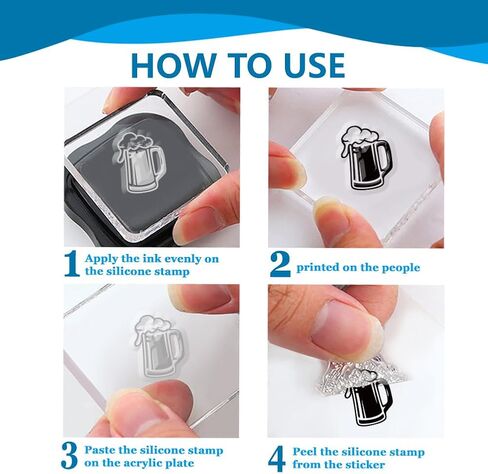 HOW TO USE

1 Apply the ink evenly on the silicone stamp

2 printed on the people

3 Paste the silicone stamp on the acrylic plate

4 Peel the silicone stamp from the sticker