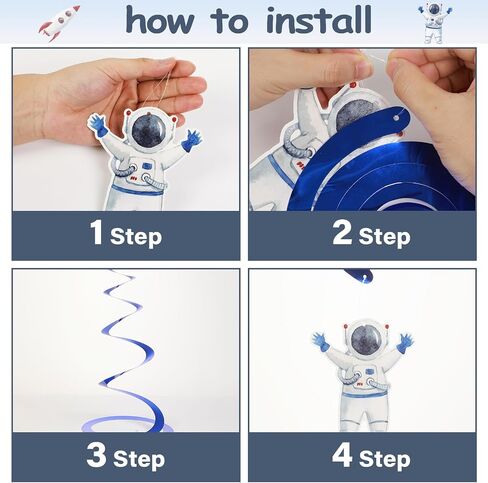 how to install

1 Step

2 Step

3 Step

4 Step