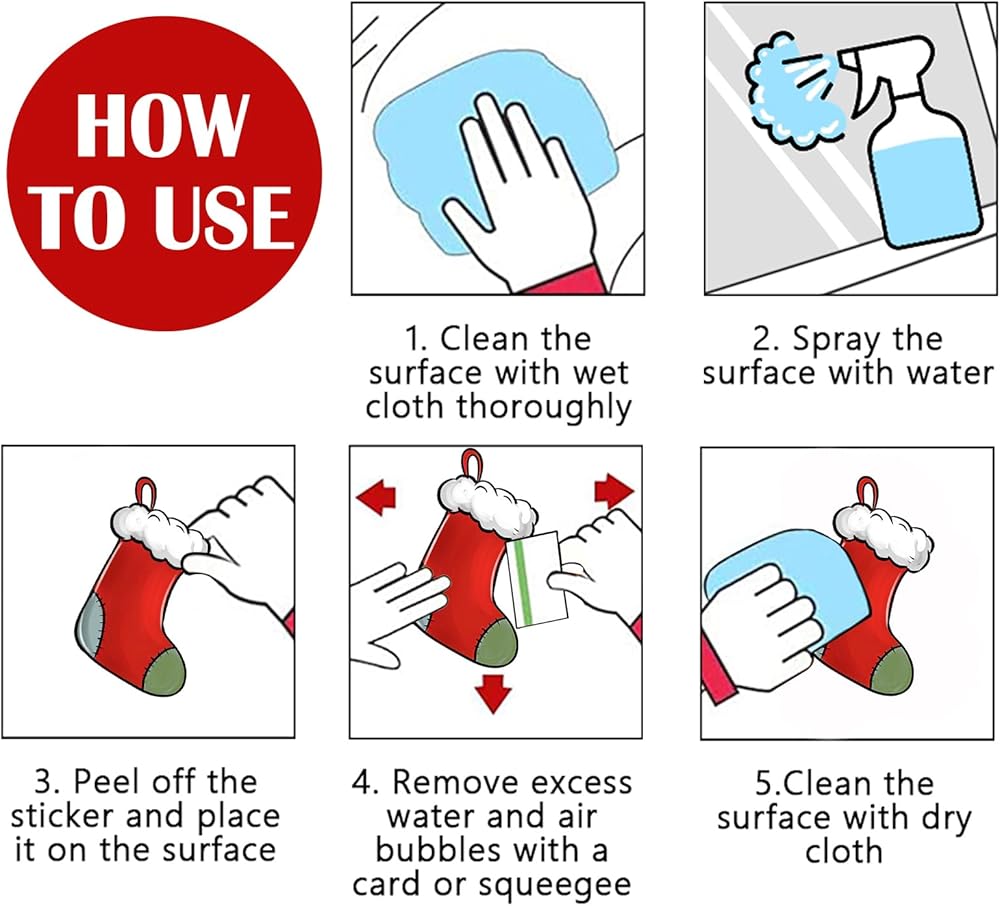 HOW TO USE

1. Clean the surface with wet cloth thoroughly

2. Spray the surface with water

3. Peel off the sticker and place it on the surface

4. Remove excess water and air bubbles with a card or squeegee

5.Clean the surface with dry cloth