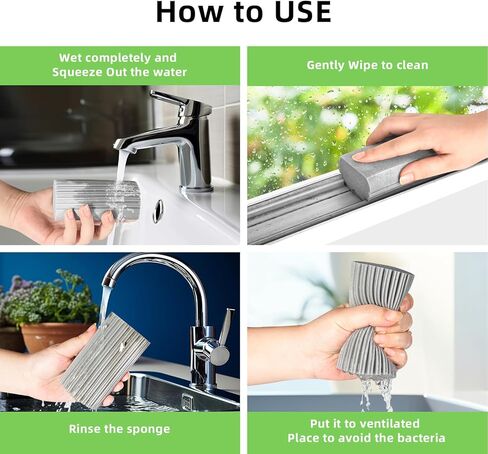 How to USE

Wet completely and
Squeeze Out the water

Gently Wipe to clean

Rinse the sponge

Put it to ventilated
Place to avoid the bacteria