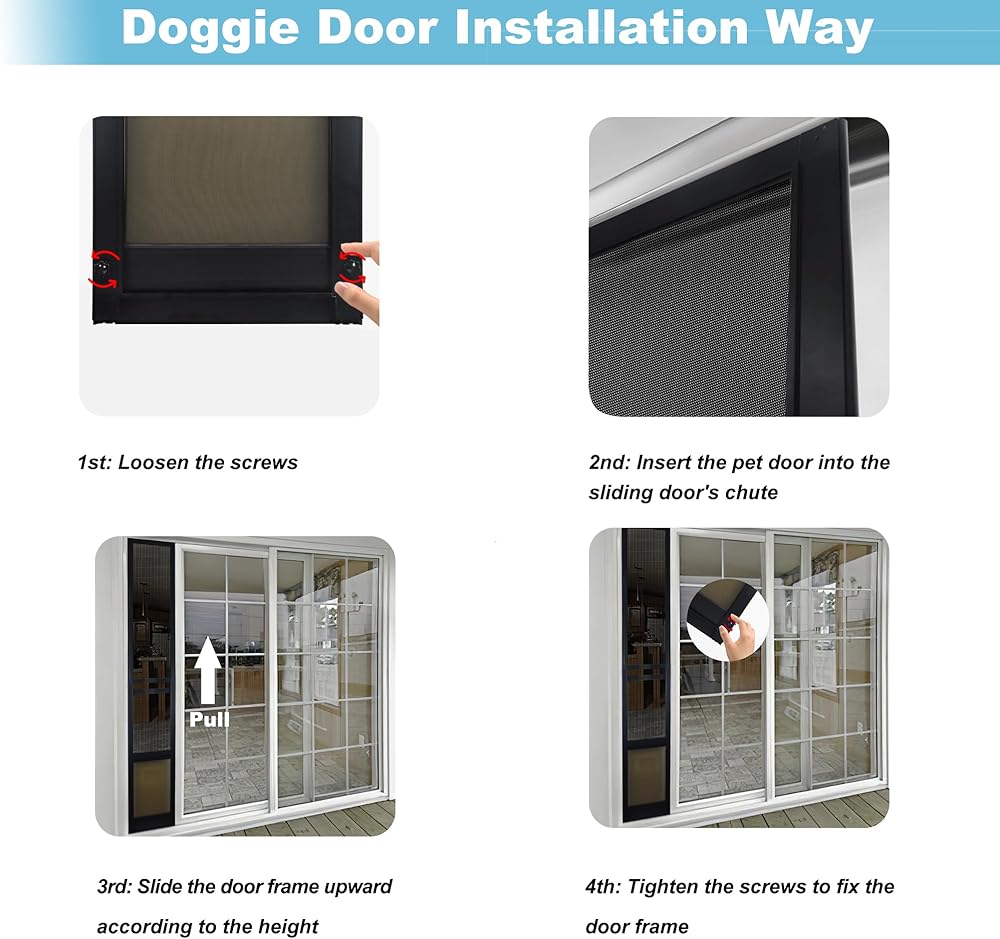 Doggie Door Installation Way

1st: Loosen the screws

2nd: Insert the pet door into the sliding door's chute

Pull

3rd: Slide the door frame upward according to the height

4th: Tighten the screws to fix the door frame