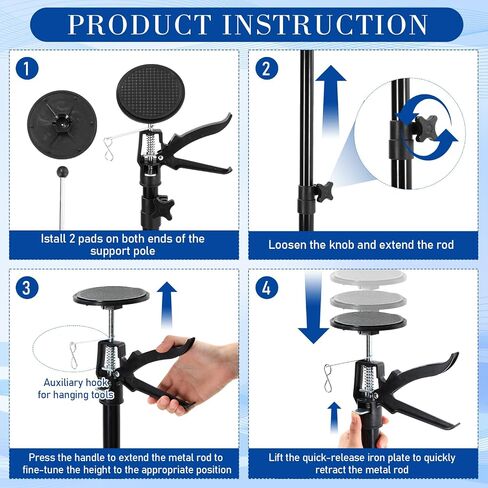 PRODUCT INSTRUCTION

1

Istall 2 pads on both ends of the support pole

2

Loosen the knob and extend the rod

3

Auxiliary hook for hanging tools

Press the handle to extend the metal rod to fine-tune the height to the appropriate position

4

Lift the quick-release iron plate to quickly retract the metal rod