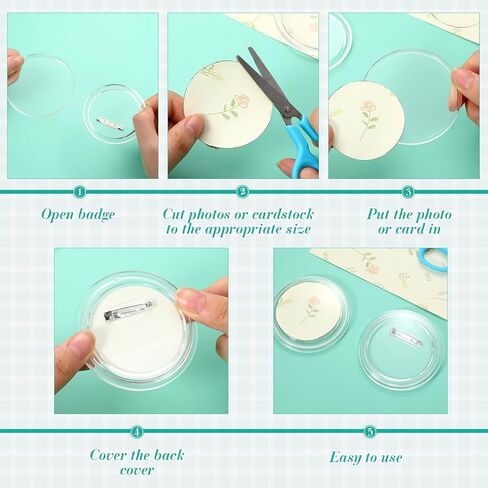 1
Open badge

2
Cut photos or cardstock to the appropriate size

3
Put the photo or card in

4
Cover the back cover

5
Easy to use