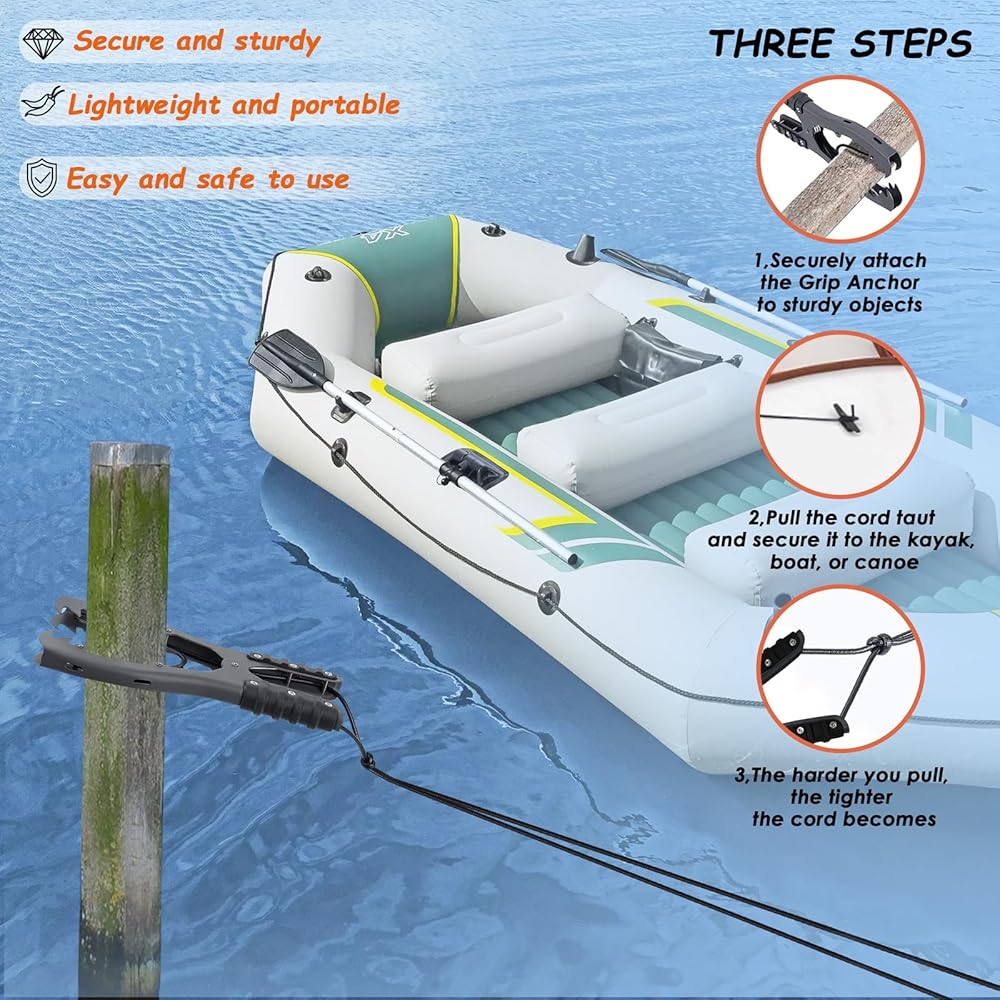 Secure and sturdy

Lightweight and portable

Easy and safe to use

THREE STEPS

1,Securely attach the Grip Anchor to sturdy objects

2,Pull the cord taut and secure it to the kayak, boat, or canoe

3,The harder you pull, the tighter the cord becomes

XA