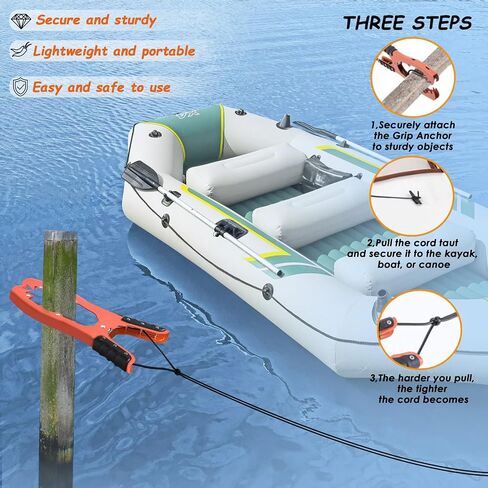 Secure and sturdy

Lightweight and portable

Easy and safe to use

THREE STEPS

1,Securely attach the Grip Anchor to sturdy objects

2,Pull the cord taut and secure it to the kayak, boat, or canoe

3,The harder you pull, the tighter the cord becomes