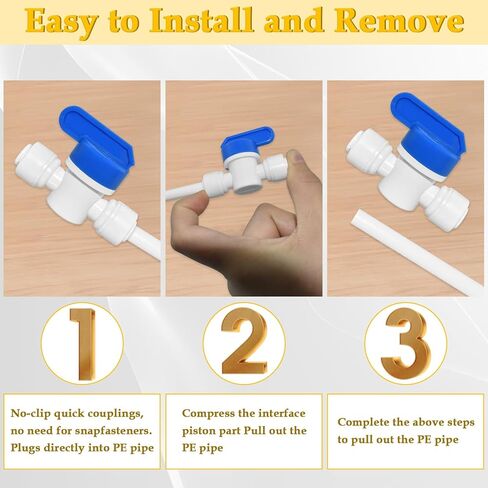 Easy to Install and Remove

1

2

3

No-clip quick couplings, no need for snapfasteners. Plugs directly into PE pipe

Compress the interface piston part Pull out the PE pipe

Complete the above steps to pull out the PE pipe