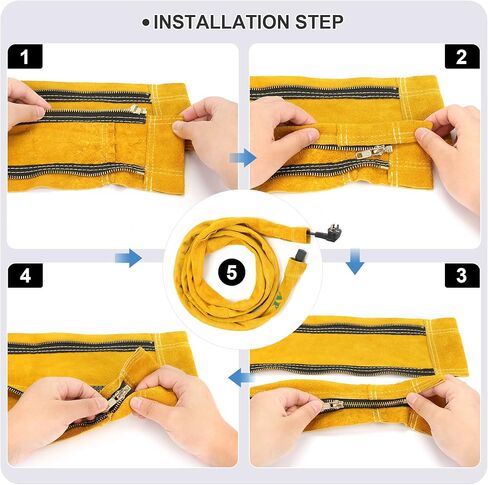 • INSTALLATION STEP

1

2

5

4

3