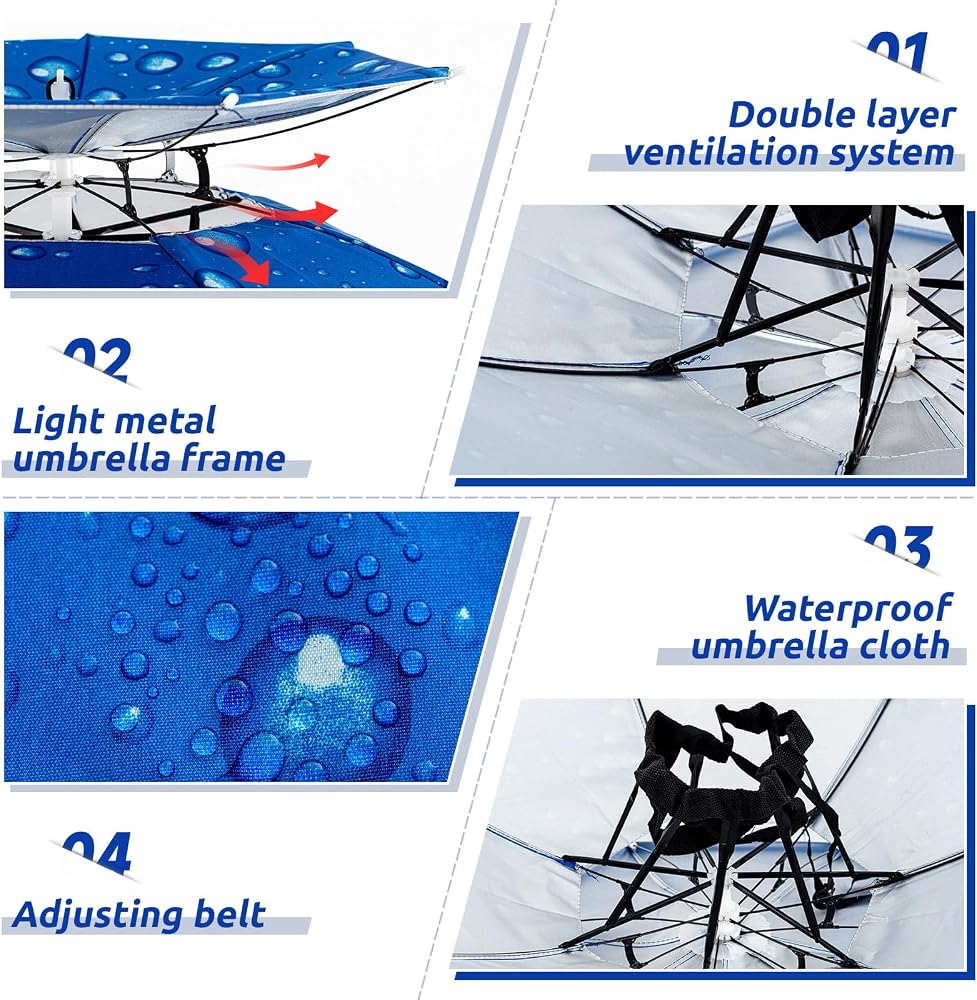 01

Double layer ventilation system

02

Light metal umbrella frame

03

Waterproof umbrella cloth

04

Adjusting belt