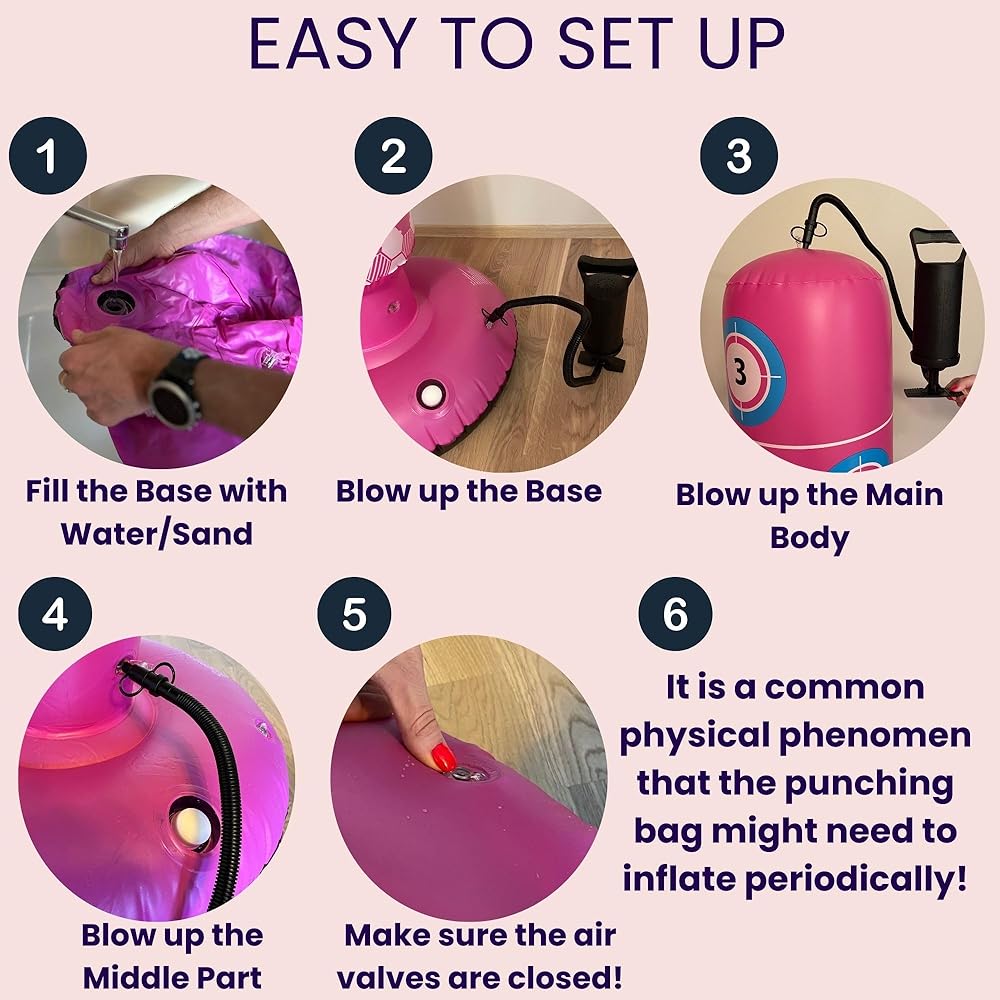 EASY TO SET UP

1

Fill the Base with Water/Sand

2

Blow up the Base

3

3

Blow up the Main Body

4

Blow up the Middle Part

5

Make sure the air valves are closed!

6

It is a common physical phenomen that the punching bag might need to inflate periodically!