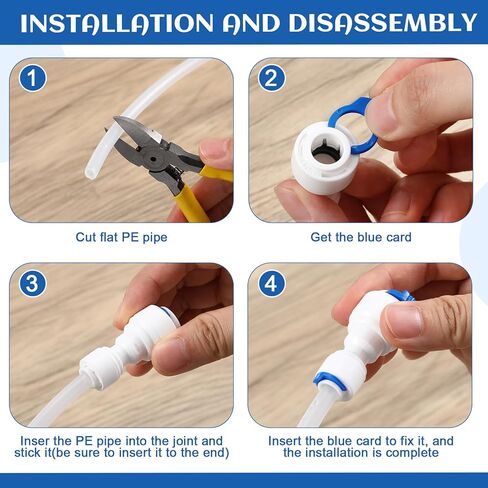 INSTALLATION AND DISASSEMBLY

1

Cut flat PE pipe

2

Get the blue card

3

Inser the PE pipe into the joint and stick it(be sure to insert it to the end)

4

Insert the blue card to fix it, and the installation is complete