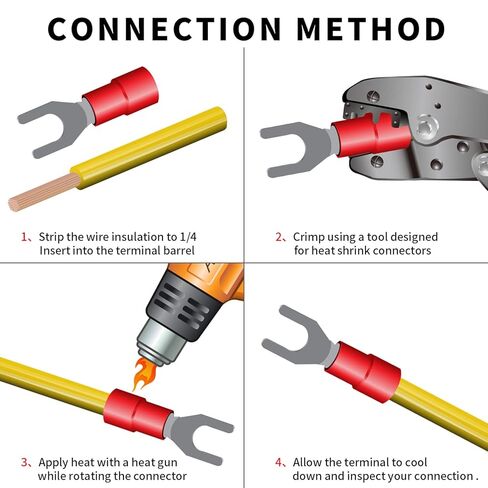 CONNECTION METHOD

1、Strip the wire insulation to 1/4
Insert into the terminal barrel

2、Crimp using a tool designed
for heat shrink connectors

3、Apply heat with a heat gun
while rotating the connector

4、Allow the terminal to cool
down and inspect your connection .