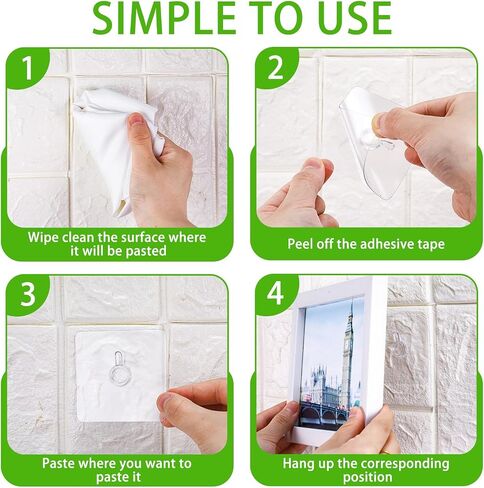 SIMPLE TO USE

1

Wipe clean the surface where it will be pasted

2

Peel off the adhesive tape

3

Paste where you want to paste it

4

Hang up the corresponding position