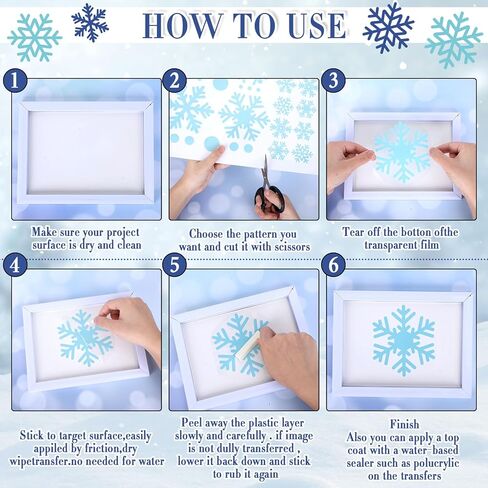 HOW TO USE

1
Make sure your project surface is dry and clean

2
Choose the pattern you want and cut it with scissors

3
Tear off the botton ofthe transparent film

4
Stick to target surface,easily appiled by friction,dry wipetransfer.no needed for water

5
Peel away the plastic layer slowly and carefully . if image is not dully transferred , lower it back down and stick to rub it again

6
Finish
Also you can apply a top coat with a water-based sealer such as polucrylic on the transfers