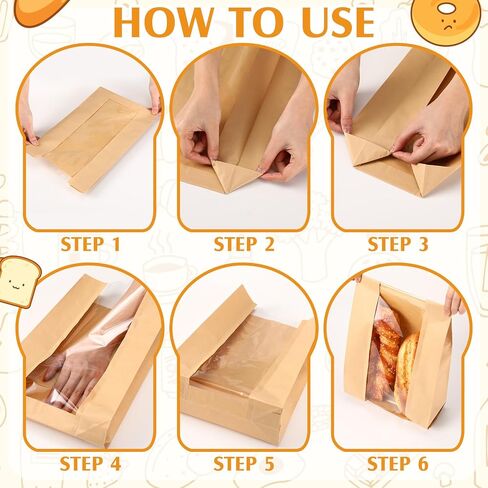 HOW TO USE

STEP 1

STEP 2

STEP 3

STEP 4

STEP 5

STEP 6