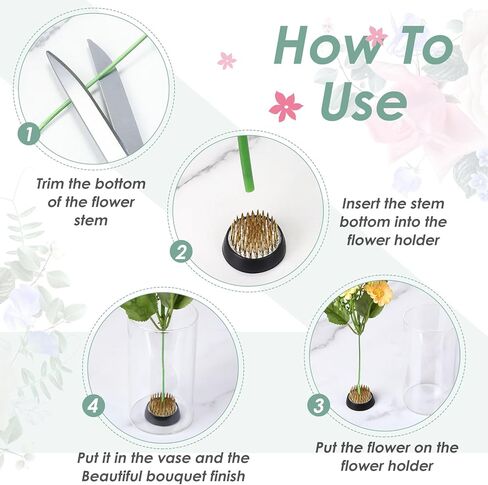 How To Use

1

Trim the bottom of the flower stem

2

Insert the stem bottom into the flower holder

4

Put it in the vase and the Beautiful bouquet finish

3

Put the flower on the flower holder