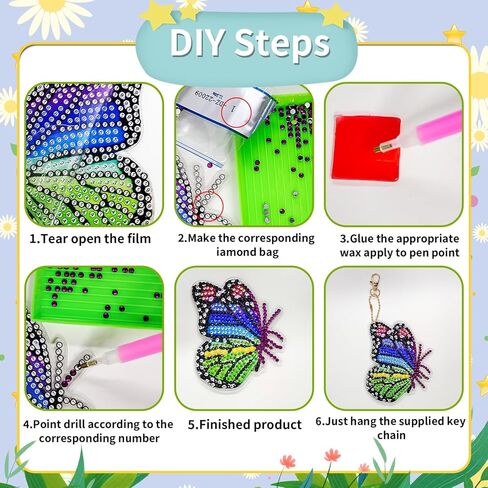 DIY Steps

1.Tear open the film

2.Make the corresponding iamond bag

3.Glue the appropriate wax apply to pen point

4.Point drill according to the corresponding number

5.Finished product

6.Just hang the supplied key chain