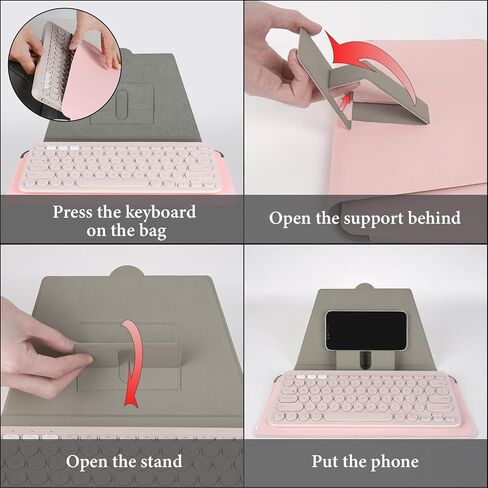 Press the keyboard on the bag

Open the support behind

Open the stand

Put the phone