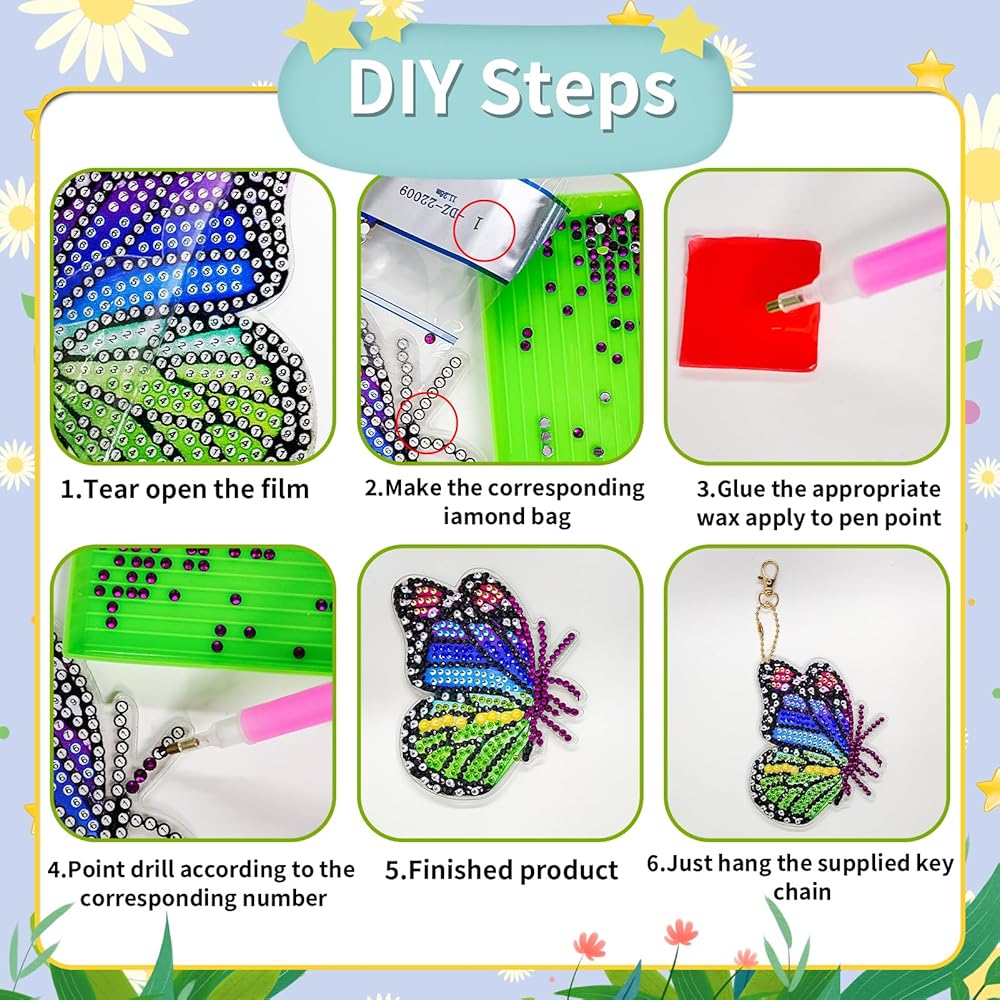 DIY Steps

DZ-22009

I

1.Tear open the film

2.Make the corresponding iamond bag

3.Glue the appropriate wax apply to pen point

4.Point drill according to the corresponding number

5.Finished product

6.Just hang the supplied key chain