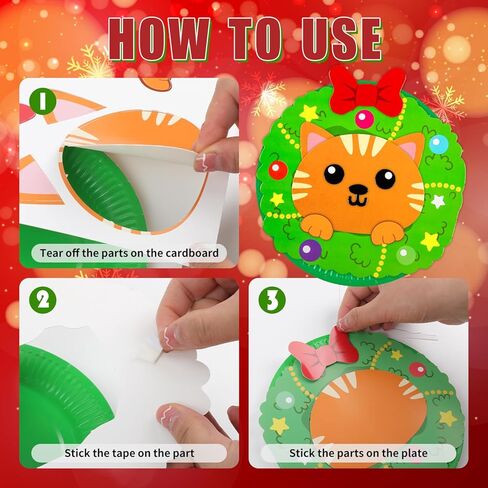 HOW TO USE

1

Tear off the parts on the cardboard

2

Stick the tape on the part

3

Stick the parts on the plate