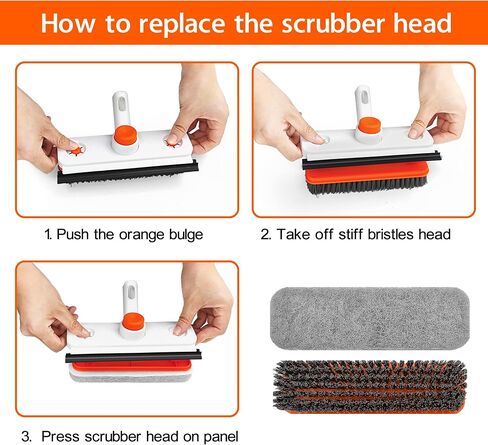 How to replace the scrubber head

1. Push the orange bulge

2. Take off stiff bristles head

3. Press scrubber head on panel