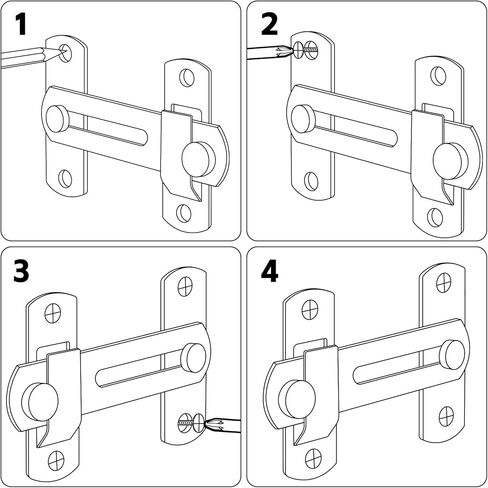 1

2

3

4