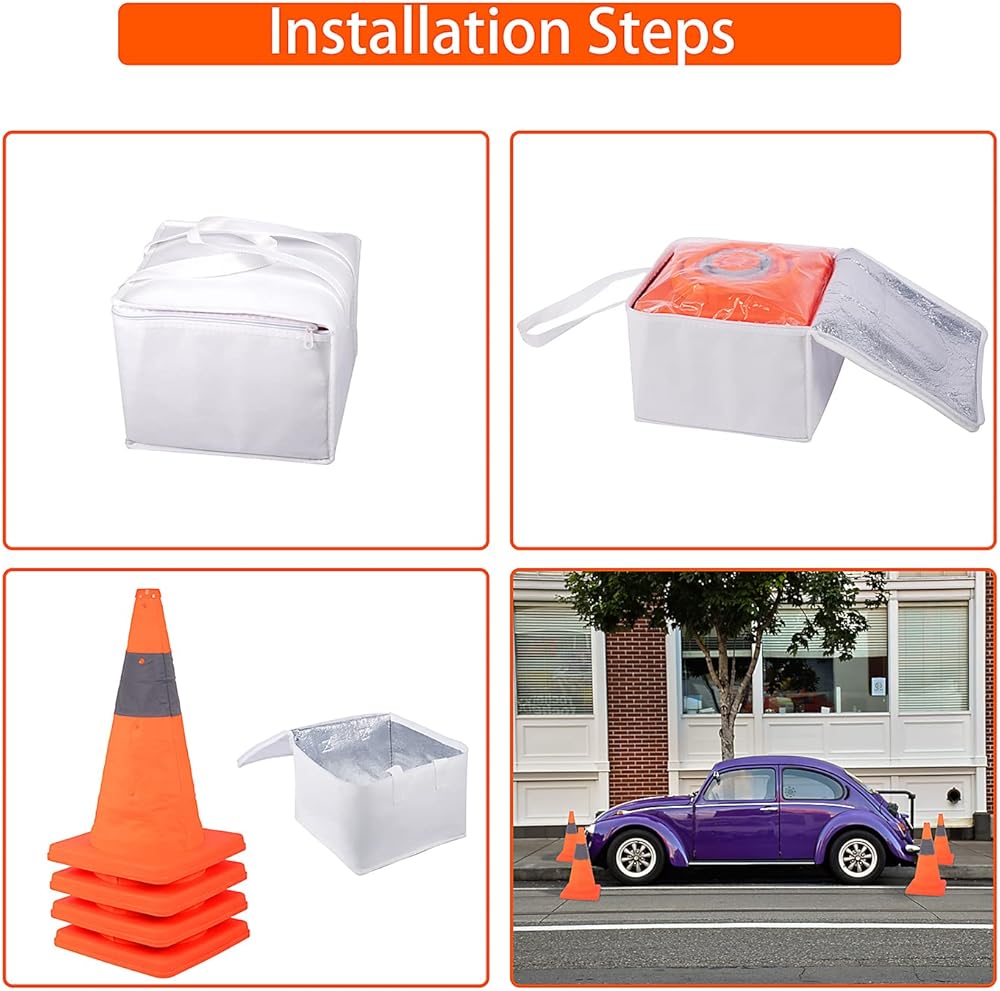 Installation Steps