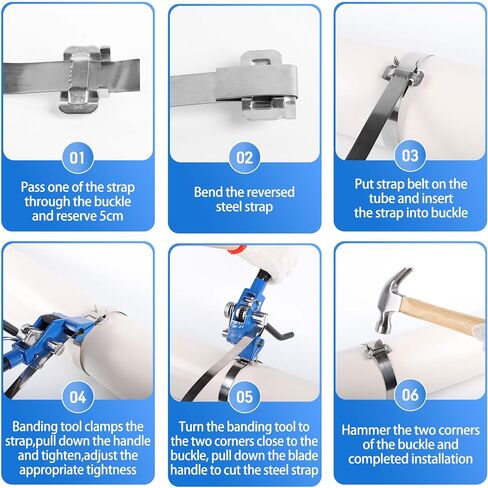 01

Pass one of the strap through the buckle and reserve 5cm

02

Bend the reversed steel strap

03

Put strap belt on the tube and insert the strap into buckle

04

Banding tool clamps the strap,pull down the handle and tighten,adjust the appropriate tightness

05

Turn the banding tool to the two corners close to the buckle, pull down the blade handle to cut the steel strap

06

Hammer the two corners of the buckle and completed installation