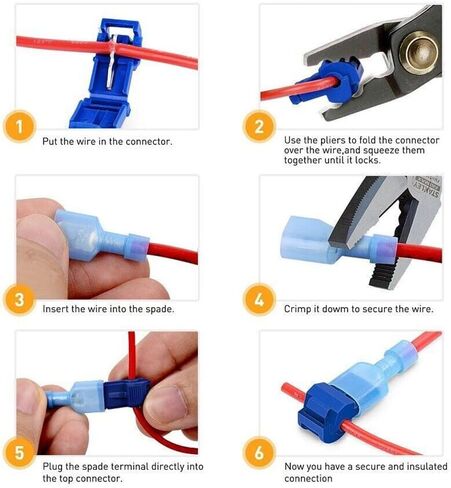 1
Put the wire in the connector.

2
Use the pliers to fold the connector over the wire,and squeeze them together until it locks.

3
Insert the wire into the spade.

STANLEY

4
Crimp it dowm to secure the wire.

5
Plug the spade terminal directly into the top connector.

6
Now you have a secure and insulated connection