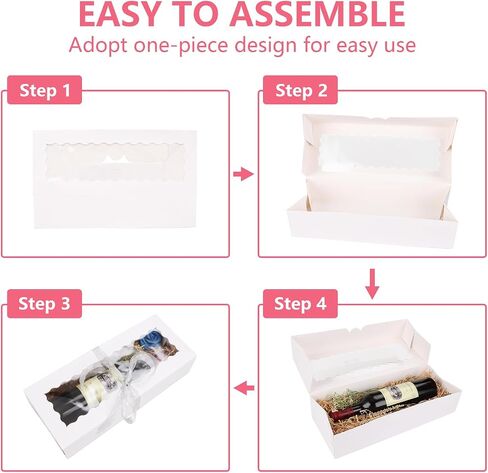 EASY TO ASSEMBLE

Adopt one-piece design for easy use

Step 1

Step 2

Step 3

Step 4