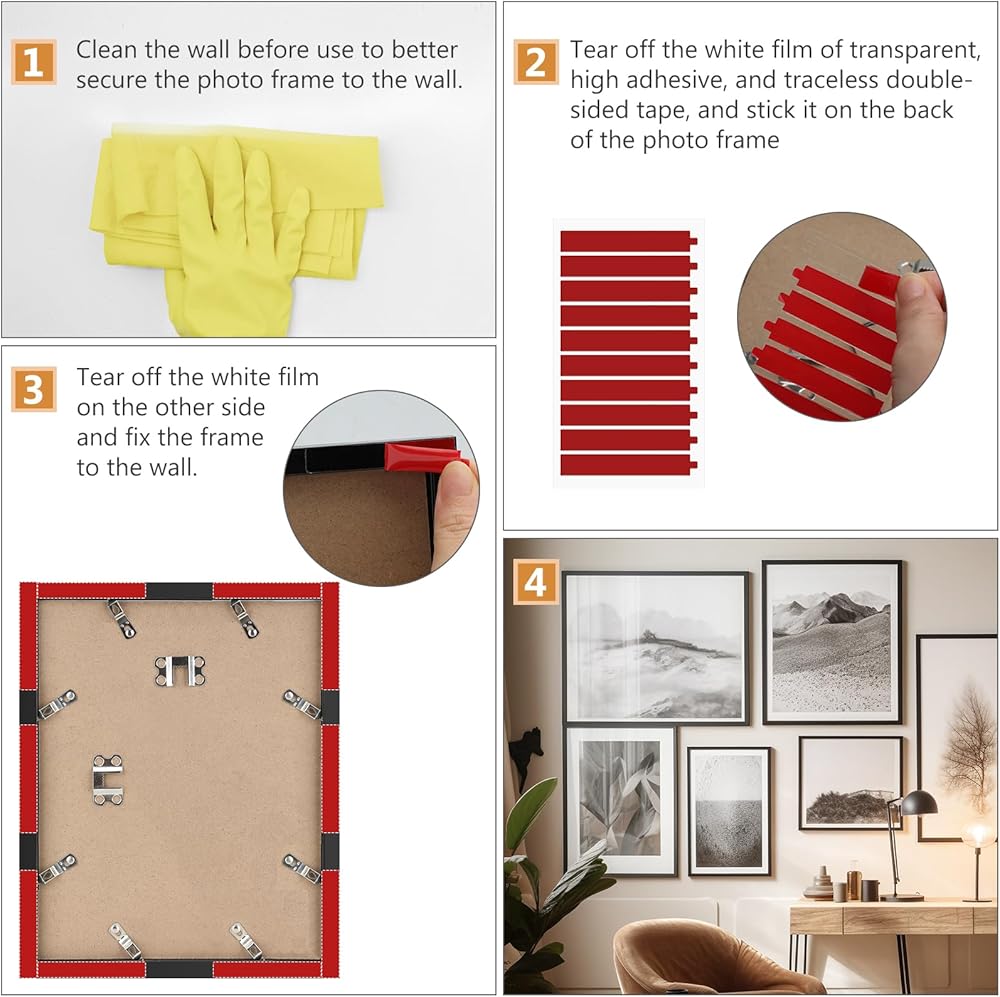 1 Clean the wall before use to better secure the photo frame to the wall.

2 Tear off the white film of transparent, high adhesive, and traceless double-sided tape, and stick it on the back of the photo frame

3 Tear off the white film on the other side and fix the frame to the wall.

4