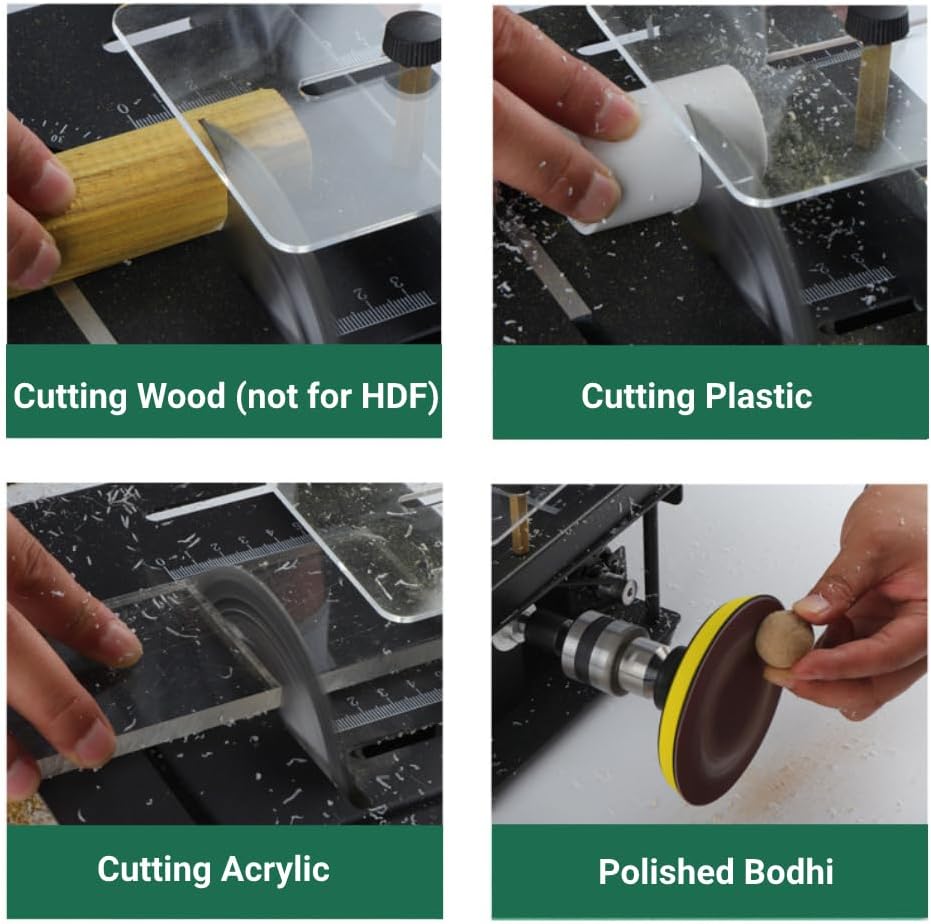 Cutting Wood (not for HDF)

Cutting Plastic

Cutting Acrylic

Polished Bodhi