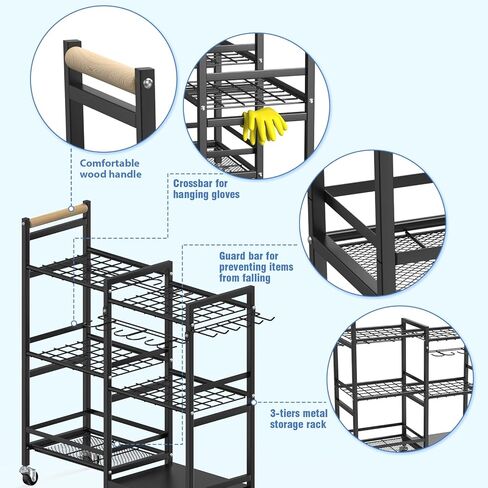 Comfortable wood handle

Crossbar for hanging gloves

Guard bar for preventing items from falling

3-tiers metal storage rack