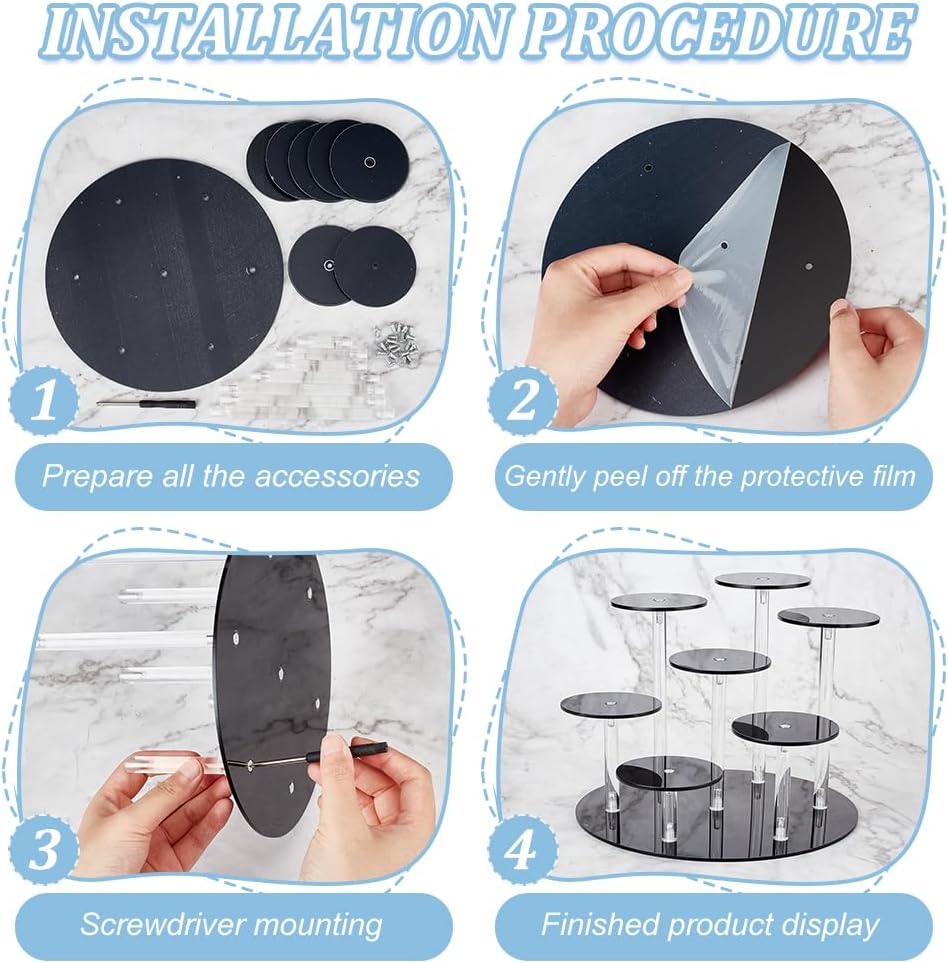 INSTALLATION PROCEDURE

1

Prepare all the accessories

2

Gently peel off the protective film

3

Screwdriver mounting

4

Finished product display