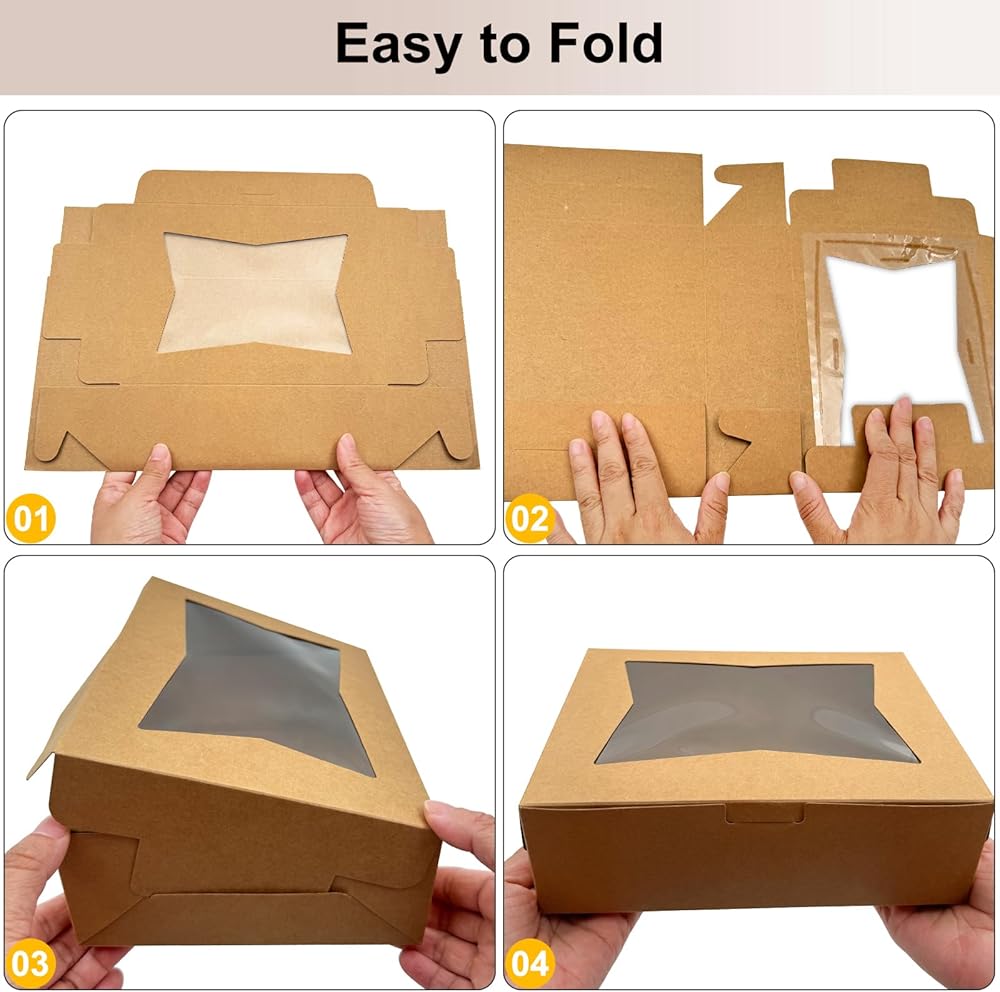 Easy to Fold

01

02

03

04