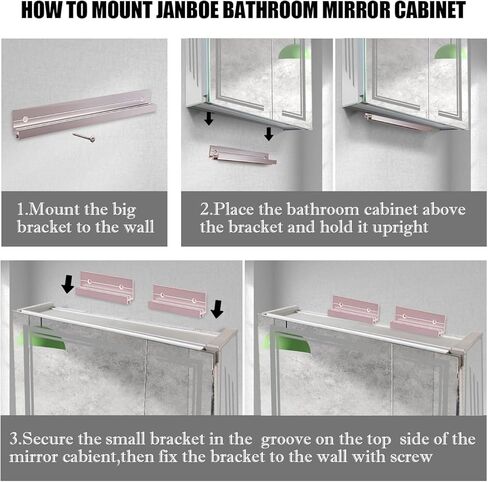 HOW TO MOUNT JANBOE BATHROOM MIRROR CABINET

1.Mount the big bracket to the wall

2.Place the bathroom cabinet above the bracket and hold it upright

3.Secure the small bracket in the groove on the top side of the mirror cabient,then fix the bracket to the wall with screw