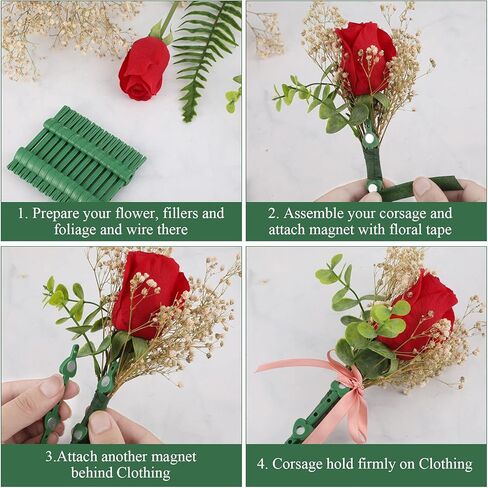 1. Prepare your flower, fillers and foliage and wire there

2. Assemble your corsage and attach magnet with floral tape

3.Attach another magnet behind Clothing

4. Corsage hold firmly on Clothing